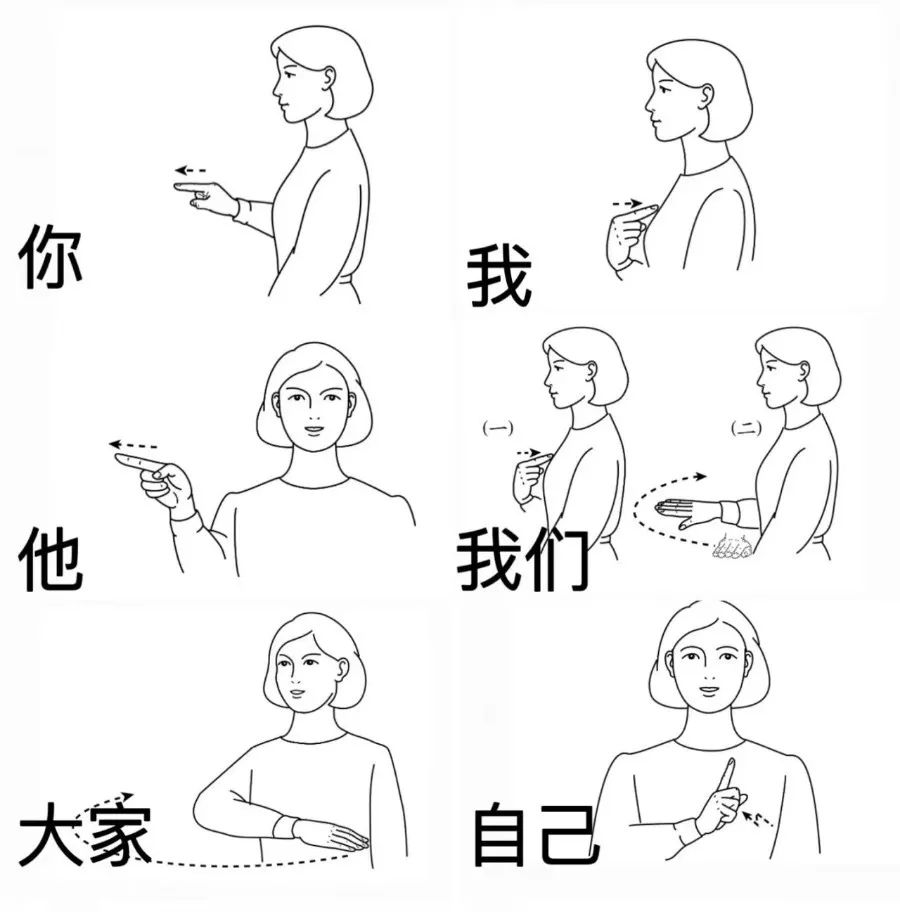 你

我

他

(一)

(二)

我们

大家

自己